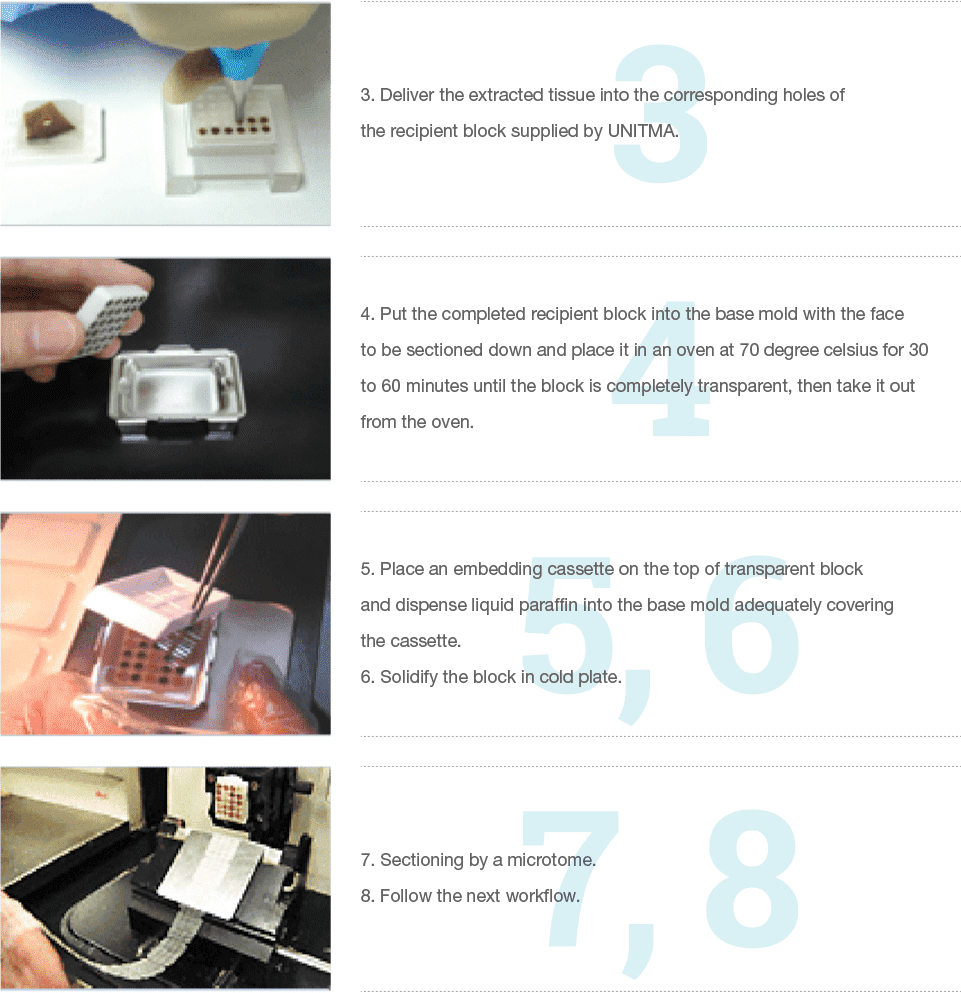 3

3. Deliver the extracted tissue into the corresponding holes of the recipient block supplied by UNITMA.

4

4. Put the completed recipient block into the base mold with the face to be sectioned down and place it in an oven at 70 degree celsius for 30 to 60 minutes until the block is completely transparent, then take it out from the oven.

5, 6

5. Place an embedding cassette on the top of transparent block and dispense liquid paraffin into the base mold adequately covering the cassette.
6. Solidify the block in cold plate.

7, 8

7. Sectioning by a microtome.
8. Follow the next workflow.